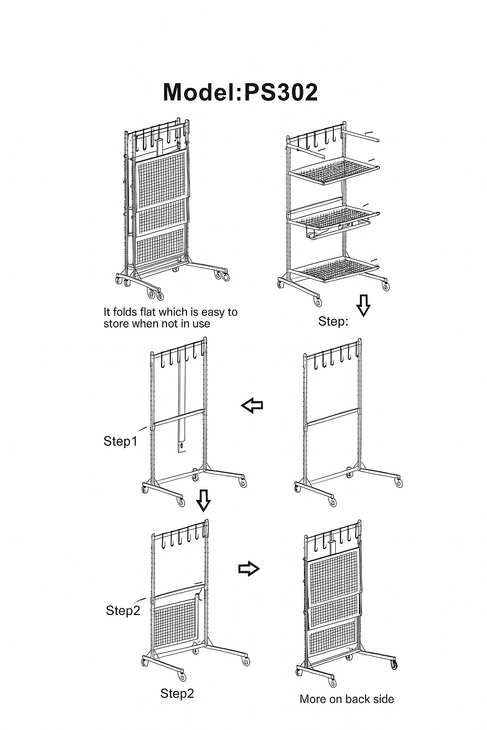 Model:PS302

It folds flat which is easy to store when not in use

Step:

Step1

Step2

Step2

More on back side